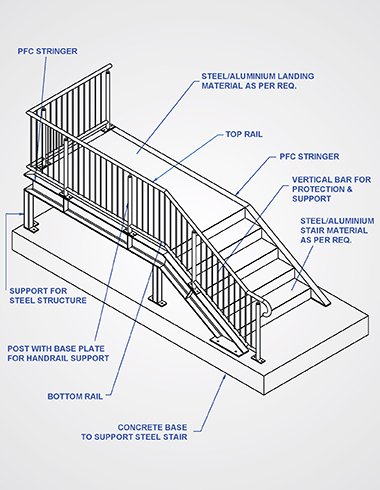 PFC STRINGER

STEEL/ALUMINIUM LANDING MATERIAL AS PER REQ.

TOP RAIL

PFC STRINGER

VERTICAL BAR FOR PROTECTION & SUPPORT

STEEL/ALUMINIUM STAIR MATERIAL AS PER REQ.

SUPPORT FOR STEEL STRUCTURE

POST WITH BASE PLATE FOR HANDRAIL SUPPORT

BOTTOM RAIL

CONCRETE BASE TO SUPPORT STEEL STAIR