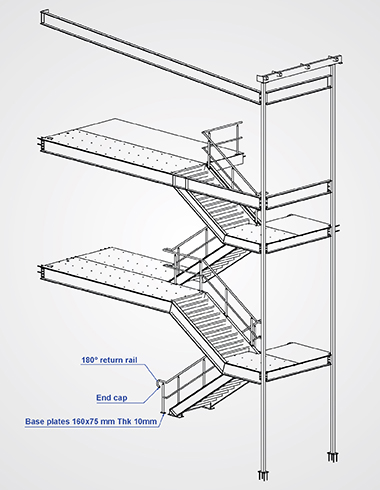 180° return rail

End cap

Base plates 160x75 mm Thk 10mm